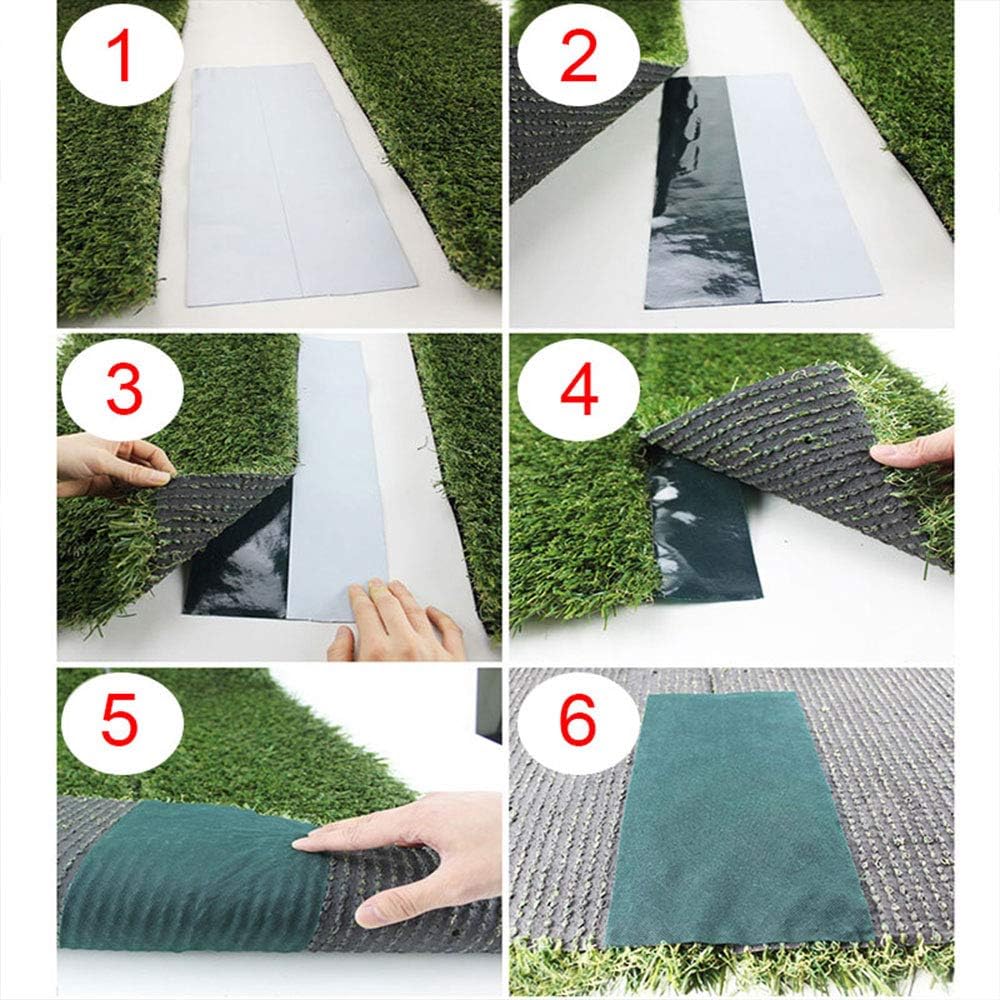 1

2

3

4

5

6